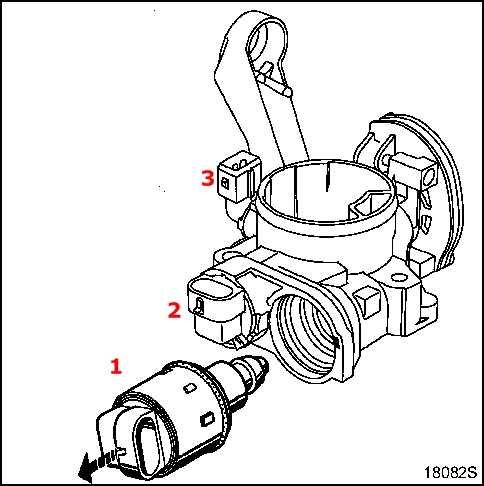 3
2
1
18082S